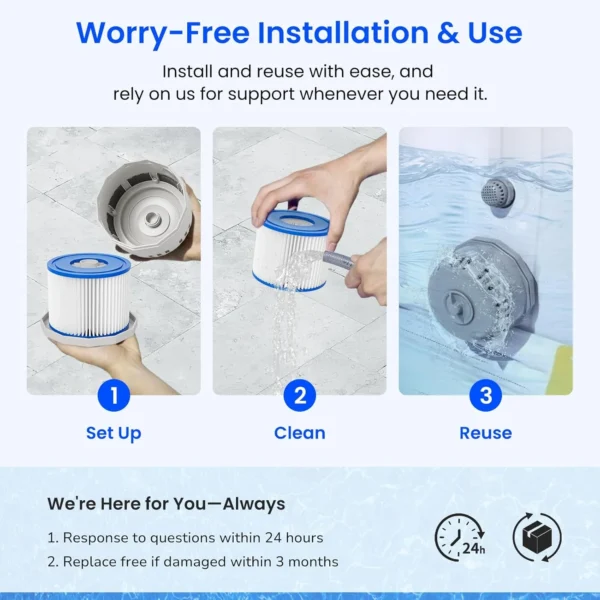 Worry-Free Installation & Use

Install and reuse with ease, and rely on us for support whenever you need it.

1
Set Up

2
Clean

3
Reuse

We're Here for You—Always

1. Response to questions within 24 hours
2. Replace free if damaged within 3 months

24h